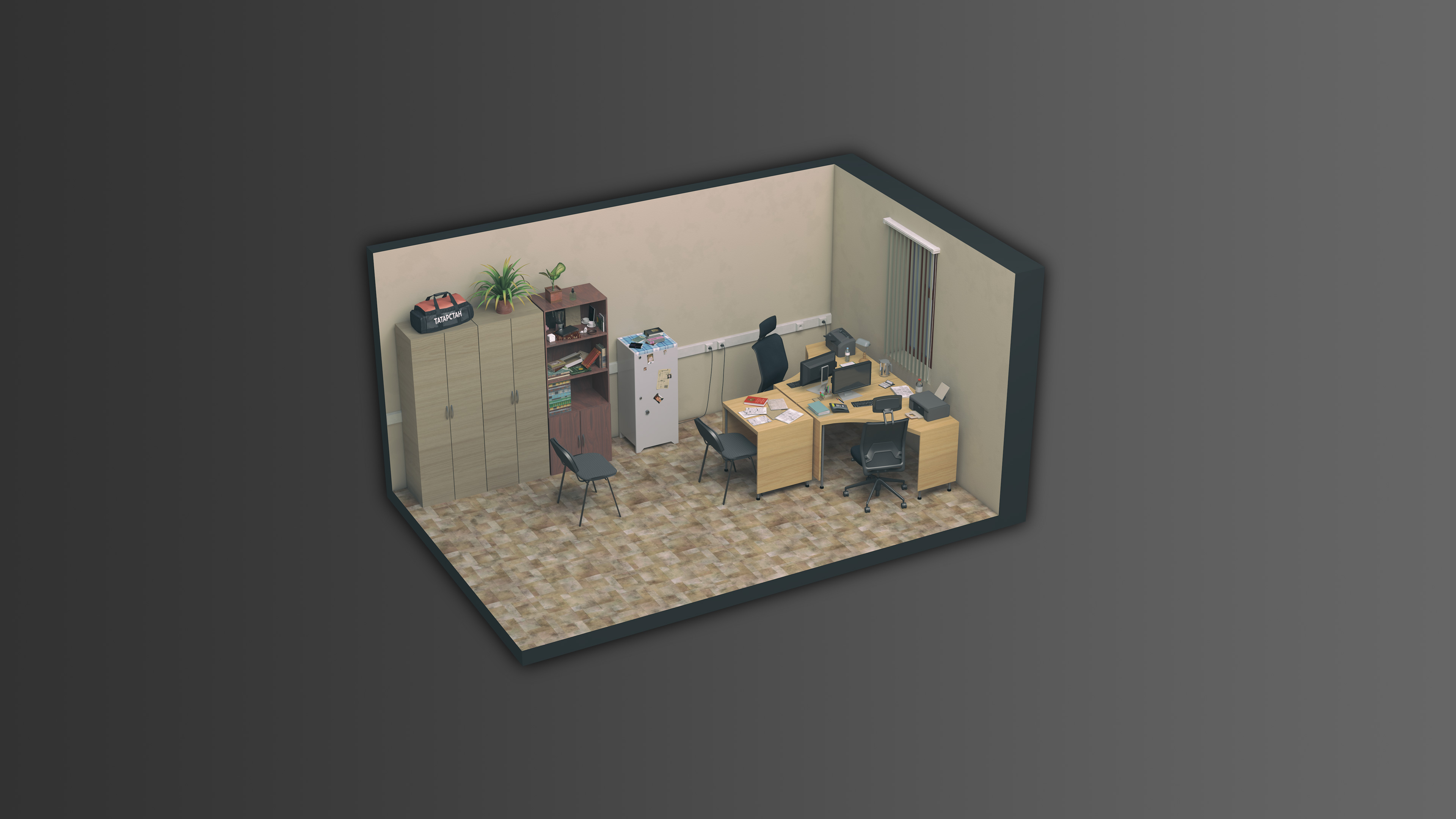 ТАТАРСТАН