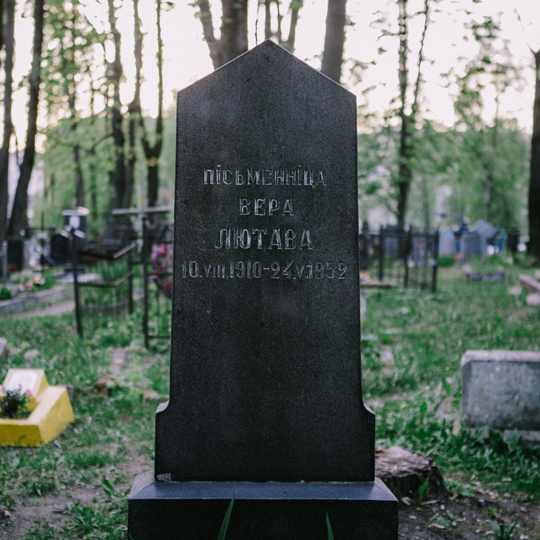 ПІСЬМЕННІЦА
ВЕРА
ЛЮТАВА
10.VIII.1910-24.V.1952